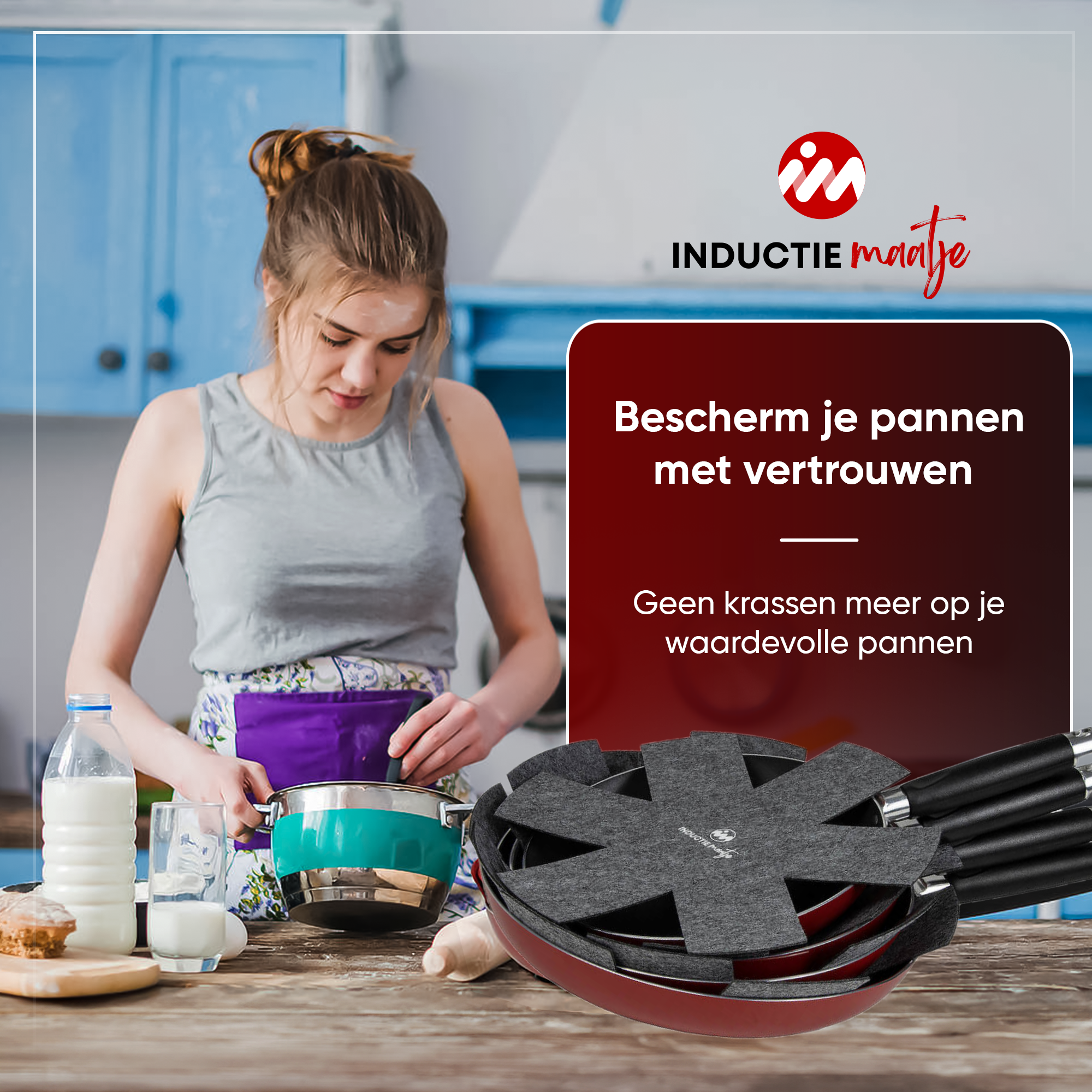 INDUCTIE maatje

Bescherm je pannen met vertrouwen

Geen krassen meer op je waardevolle pannen

INDUCTIE maatje